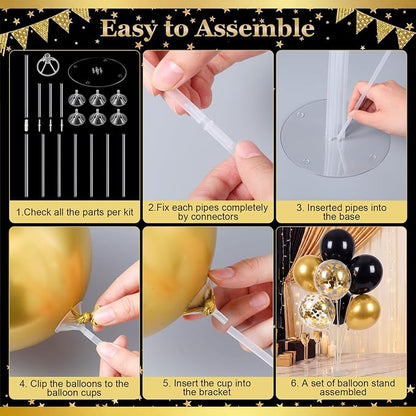 Easy to Assemble

1.Check all the parts per kit

2.Fix each pipes completely by connectors

3. Inserted pipes into the base

4. Clip the balloons to the balloon cups

5. Insert the cup into the bracket

6. A set of balloon stand assembled