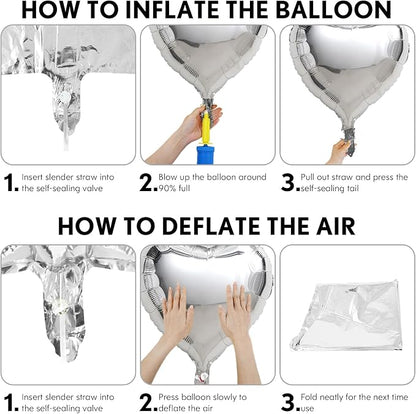 HOW TO INFLATE THE BALLOON

1. Insert slender straw into the self-sealing valve

2. Blow up the balloon around 90% full

3. Pull out straw and press the self-sealing tail

HOW TO DEFLATE THE AIR

1. Insert slender straw into the self-sealing valve

2. Press balloon slowly to deflate the air

3. Fold neatly for the next time use