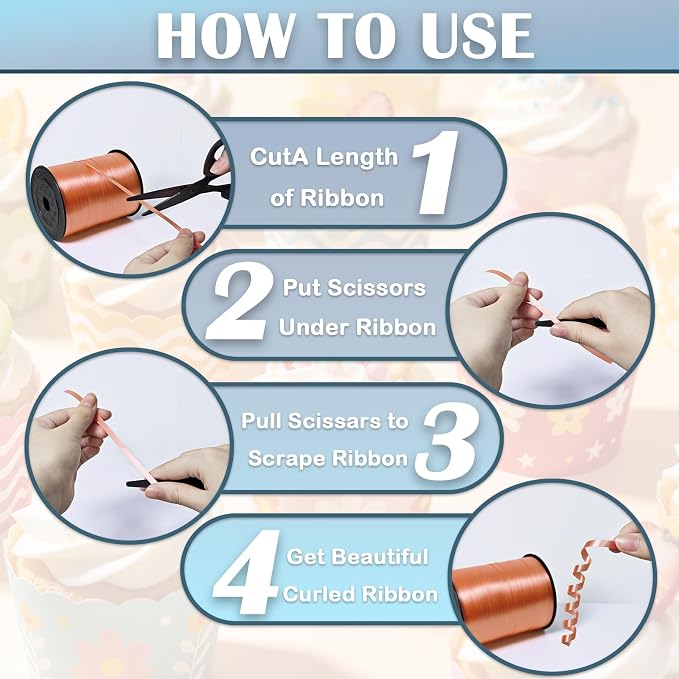 HOW TO USE

CutA Length of Ribbon 1

2 Put Scissors Under Ribbon

Pull Scissars to Scrape Ribbon 3

4 Get Beautiful Curled Ribbon