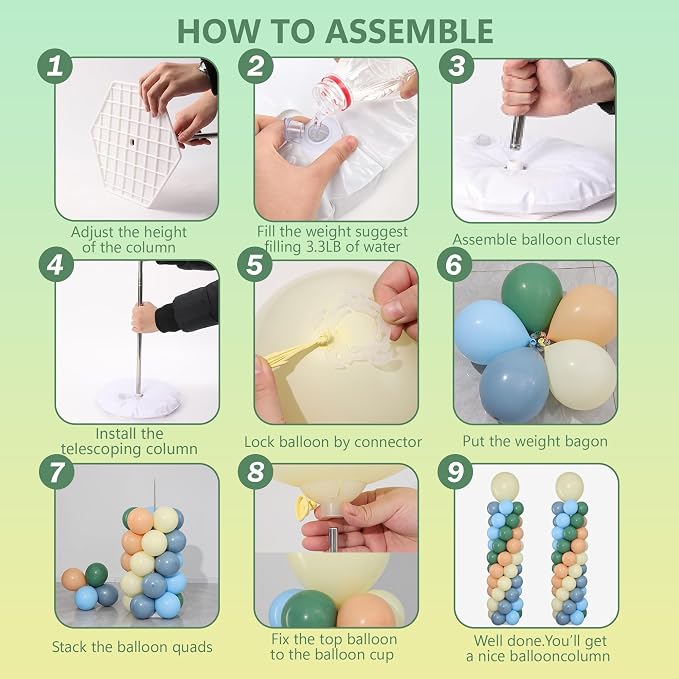 HOW TO ASSEMBLE

1
Adjust the height of the column

2
Fill the weight suggest filling 3.3LB of water

3
Assemble balloon cluster

4
Install the telescoping column

5
Lock balloon by connector

6
Put the weight bagon

7
Stack the balloon quads

8
Fix the top balloon to the balloon cup

9
Well done.You'll get a nice ballooncolumn