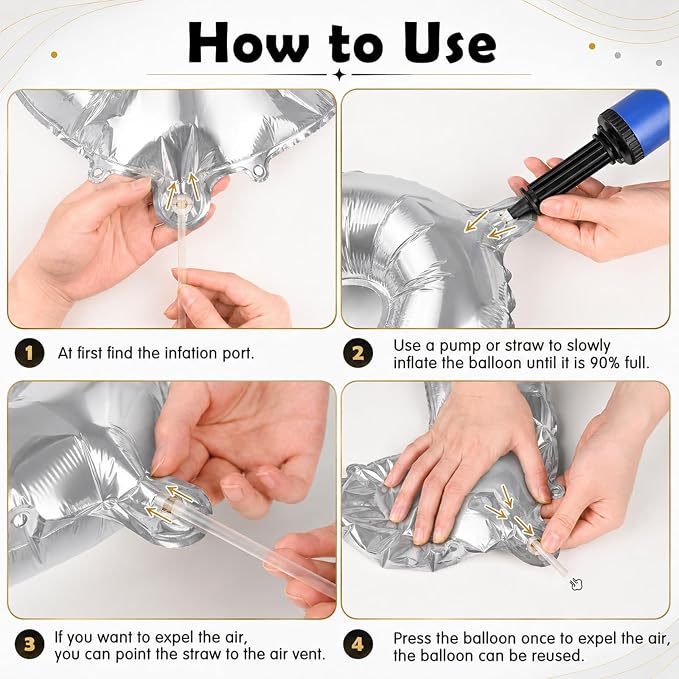 How to Use

1 At first find the infation port.

2 Use a pump or straw to slowly inflate the balloon until it is 90% full.

3 If you want to expel the air, you can point the straw to the air vent.

4 Press the balloon once to expel the air, the balloon can be reused.