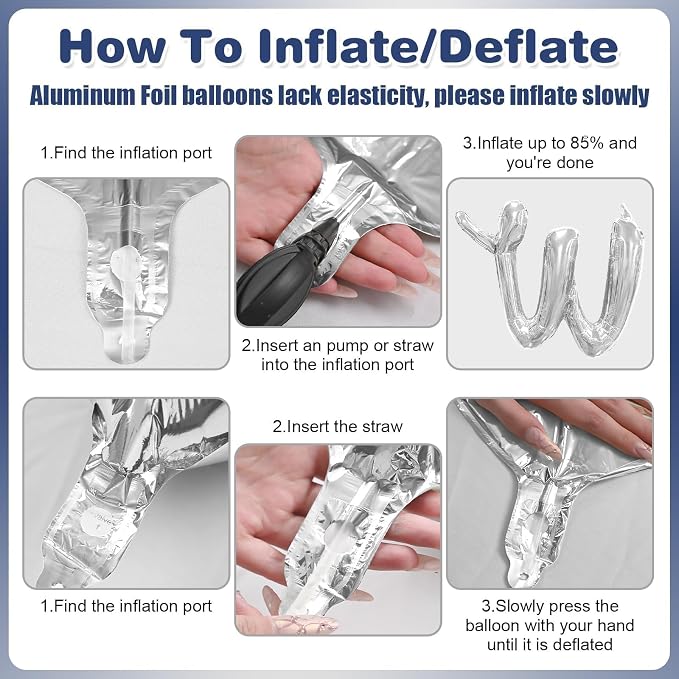 How To Inflate/Deflate

Aluminum Foil balloons lack elasticity, please inflate slowly

1.Find the inflation port

2.Insert an pump or straw into the inflation port

3.Inflate up to 85% and you're done

1.Find the inflation port

2.Insert the straw

3.Slowly press the balloon with your hand until it is deflated