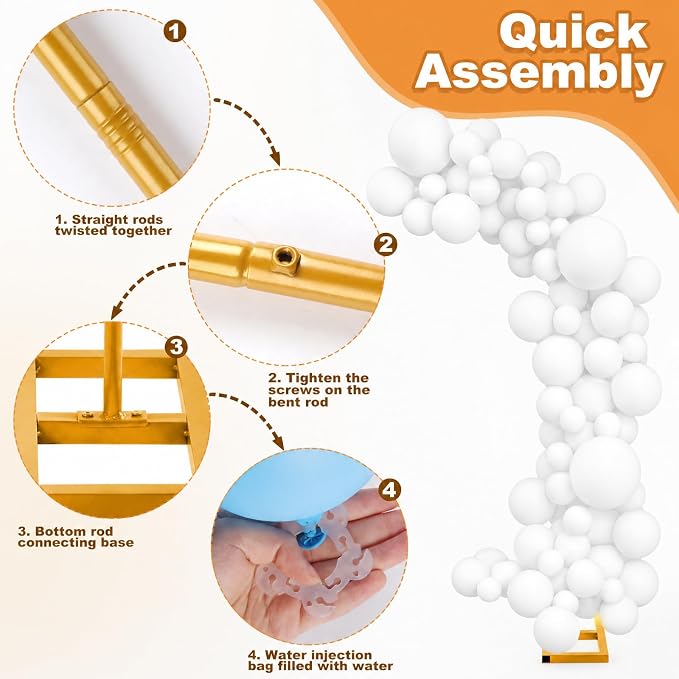 Quick Assembly

1

1. Straight rods twisted together

2

2. Tighten the screws on the bent rod

3

3. Bottom rod connecting base

4

4. Water injection bag filled with water