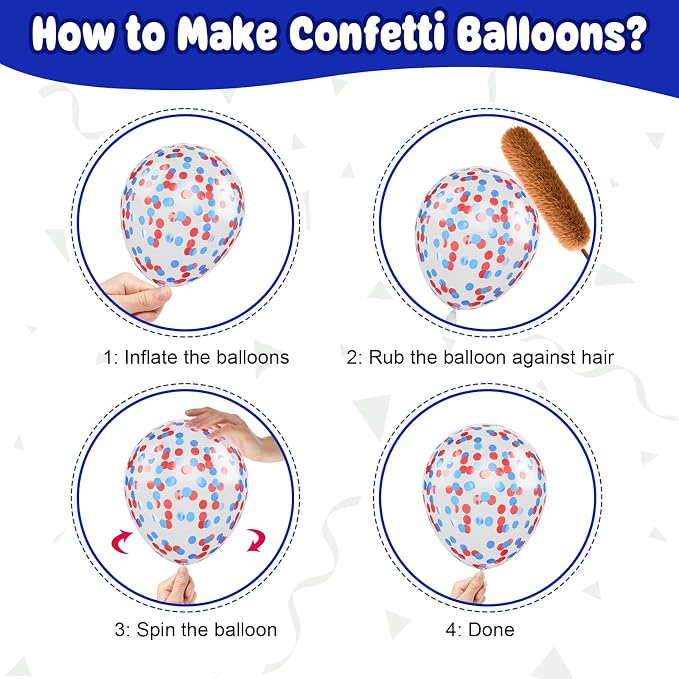 How to Make Confetti Balloons?

1: Inflate the balloons

2: Rub the balloon against hair

3: Spin the balloon

4: Done