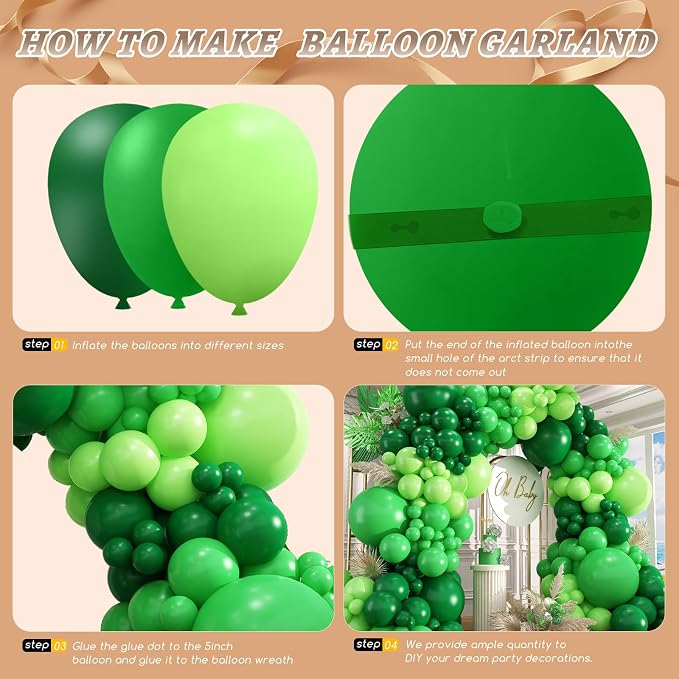 HOW TO MAKE BALLOON GARLAND

step 01 Inflate the balloons into different sizes

step 02 Put the end of the inflated balloon intothe small hole of the arct strip to ensure that it does not come out

Oh Baby

step 03 Glue the glue dot to the 5inch balloon and glue it to the balloon wreath

step 04 We provide ample quantity to DIY your dream party decorations.