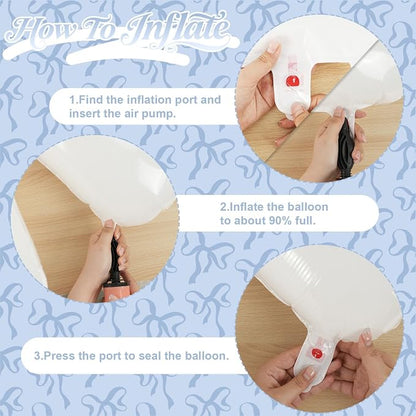 How To Inflate

1.Find the inflation port and insert the air pump.

2.Inflate the balloon to about 90% full.

3.Press the port to seal the balloon.