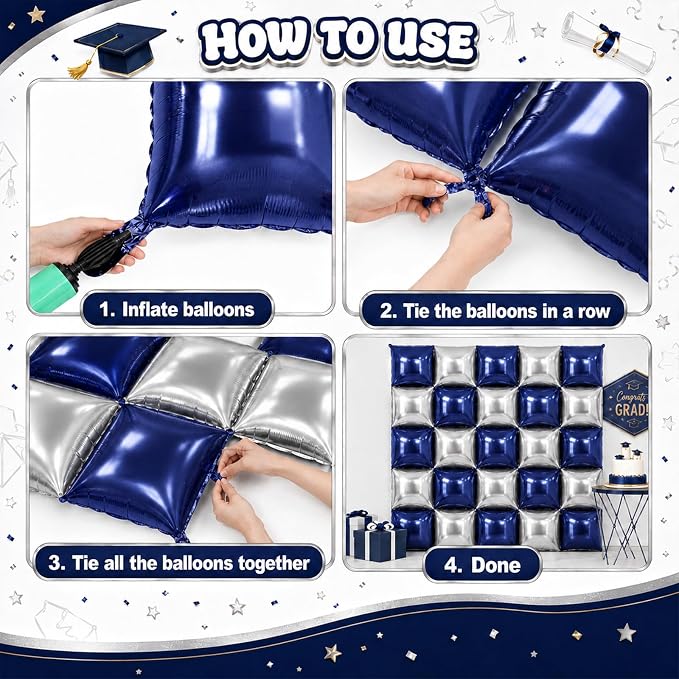 HOW TO USE

1. Inflate balloons

2. Tie the balloons in a row

3. Tie all the balloons together

Congrats GRAD!

4. Done