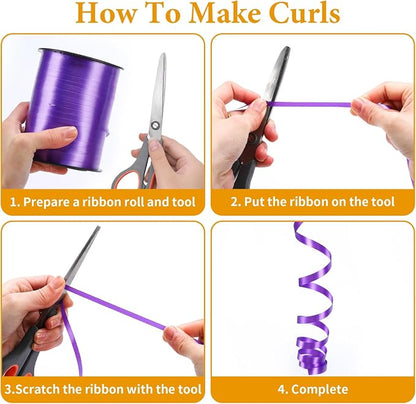 How To Make Curls

1. Prepare a ribbon roll and tool

2. Put the ribbon on the tool

3.Scratch the ribbon with the tool

4. Complete