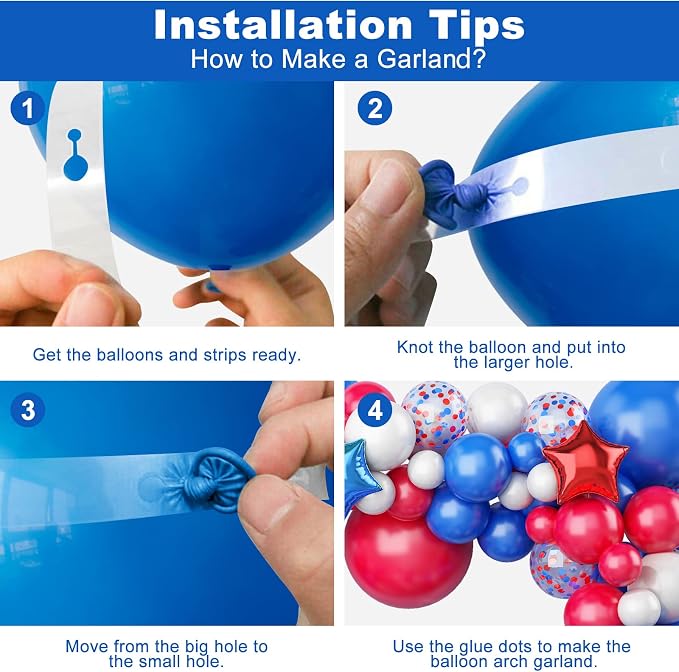 Installation Tips
How to Make a Garland?

1

Get the balloons and strips ready.

2

Knot the balloon and put into the larger hole.

3

Move from the big hole to the small hole.

4

Use the glue dots to make the balloon arch garland.