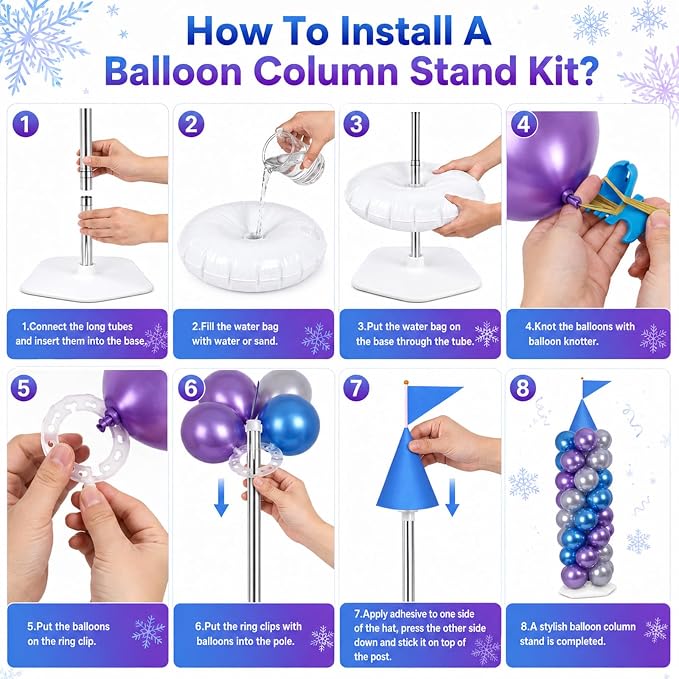 How To Install A Balloon Column Stand Kit?

1

1.Connect the long tubes and insert them into the base.

2

2.Fill the water bag with water or sand.

3

3.Put the water bag on the base through the tube.

4

4.Knot the balloons with balloon knotter.

5

5.Put the balloons on the ring clip.

6

6.Put the ring clips with balloons into the pole.

7

7.Apply adhesive to one side of the hat, press the other side down and stick it on top of the post.

8

8.A stylish balloon column stand is completed.