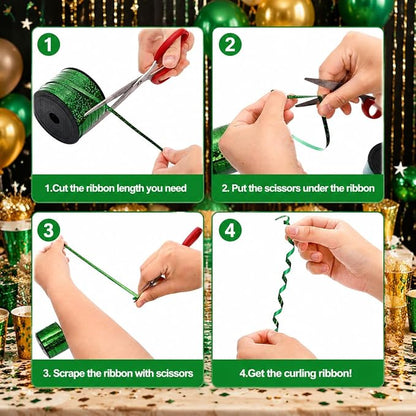 1

1.Cut the ribbon length you need

2

2. Put the scissors under the ribbon

3

3. Scrape the ribbon with scissors

4

4.Get the curling ribbon!