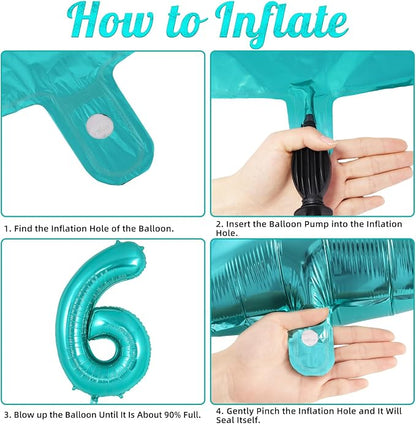 How to Inflate

1. Find the Inflation Hole of the Balloon.

2. Insert the Balloon Pump into the Inflation Hole.

3. Blow up the Balloon Until It Is About 90% Full.

4. Gently Pinch the Inflation Hole and It Will Seal Itself.