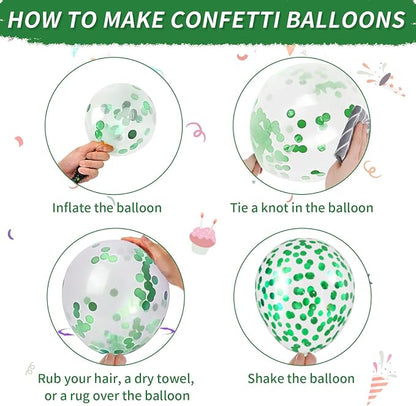 HOW TO MAKE CONFETTI BALLOONS

Inflate the balloon

Tie a knot in the balloon

Rub your hair, a dry towel, or a rug over the balloon

Shake the balloon