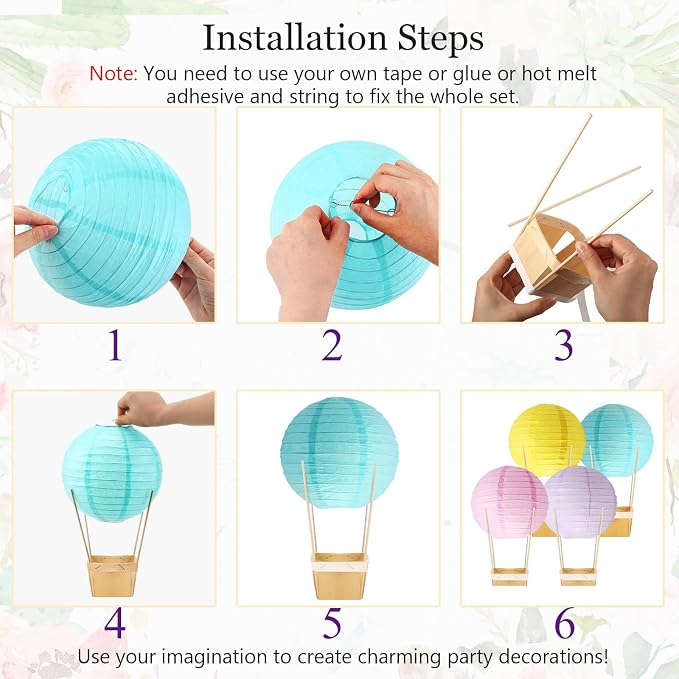 Installation Steps

Note: You need to use your own tape or glue or hot melt adhesive and string to fix the whole set.

1

2

3

4

5

6

Use your imagination to create charming party decorations!