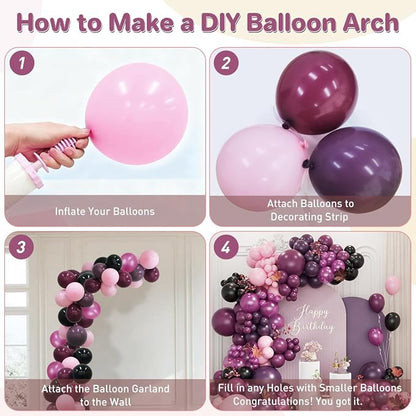 How to Make a DIY Balloon Arch

1

Inflate Your Balloons

2

Attach Balloons to Decorating Strip

3

Attach the Balloon Garland to the Wall

4

Happy Birthday

Fill in any Holes with Smaller Balloons Congratulations! You got it.