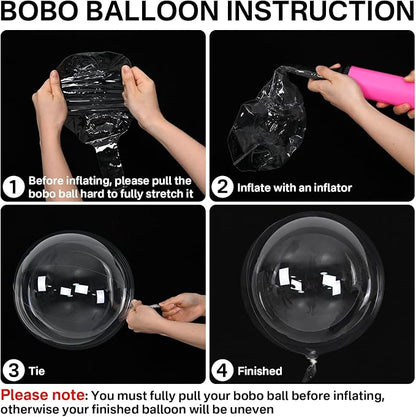 BOBO BALLOON INSTRUCTION

1 Before inflating, please pull the bobo ball hard to fully stretch it

2 Inflate with an inflator

3 Tie

4 Finished

Please note: You must fully pull your bobo ball before inflating, otherwise your finished balloon will be uneven