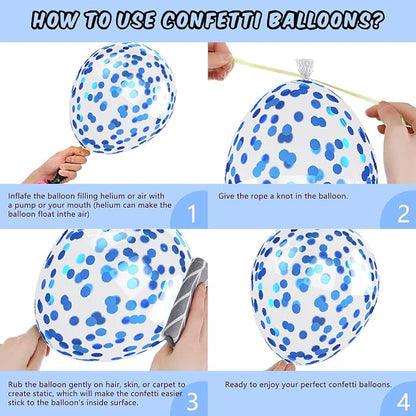 HOW TO USE CONFETTI BALLOONS?

Inflafe the balloon filling helium or air with a pump or your mouth (helium can make the balloon float inthe air)

1

Give the rope a knot in the balloon.

2

Rub the balloon gently on hair, skin, or carpet to create static, which will make the confetti easier stick to the balloon's inside surface.

3

Ready to enjoy your perfect confetti balloons.

4