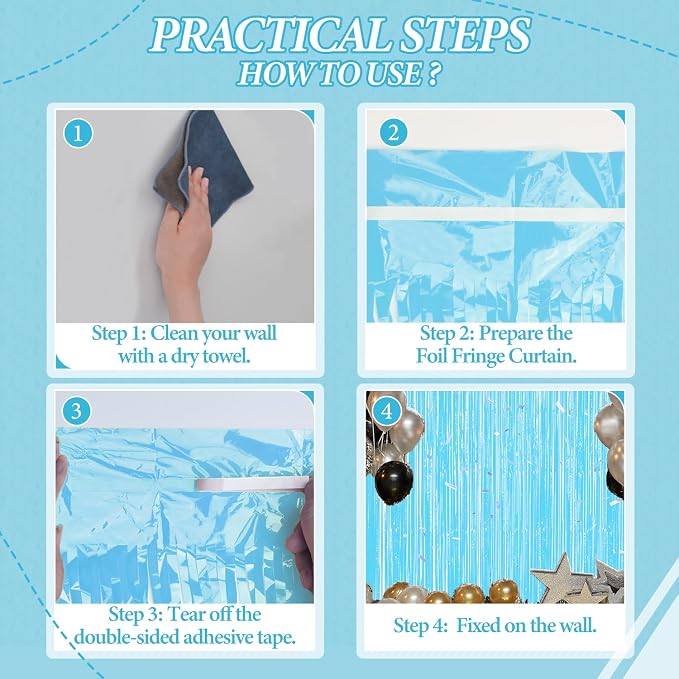 PRACTICAL STEPS
HOW TO USE ?

1
Step 1: Clean your wall with a dry towel.

2
Step 2: Prepare the Foil Fringe Curtain.

3
Step 3: Tear off the double-sided adhesive tape.

4
Step 4: Fixed on the wall.