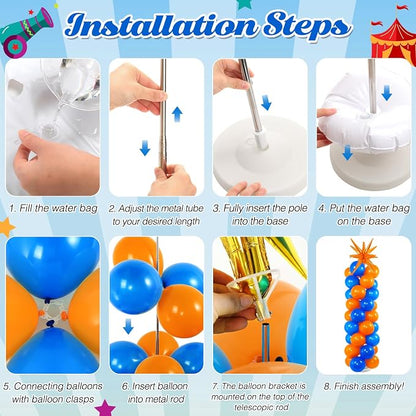 Installation Steps

1. Fill the water bag

2. Adjust the metal tube to your desired length

3. Fully insert the pole into the base

4. Put the water bag on the base

5. Connecting balloons with balloon clasps

6. Insert balloon into metal rod

7. The balloon bracket is mounted on the top of the telescopic rod

8. Finish assembly!