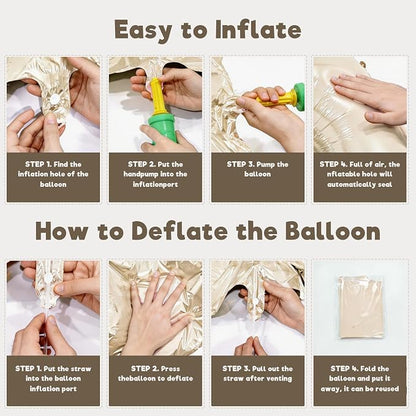 Easy to Inflate

STEP 1. Find the inflation hole of the balloon

STEP 2. Put the handpump into the inflationport

STEP 3. Pump the balloon

STEP 4. Full of air, the nflatable hole will automatically seal

How to Deflate the Balloon

STEP 1. Put the straw into the balloon inflation port

STEP 2. Press theballoon to deflate

STEP 3. Pull out the straw after venting

STEP 4. Fold the balloon and put it away, it can be reused