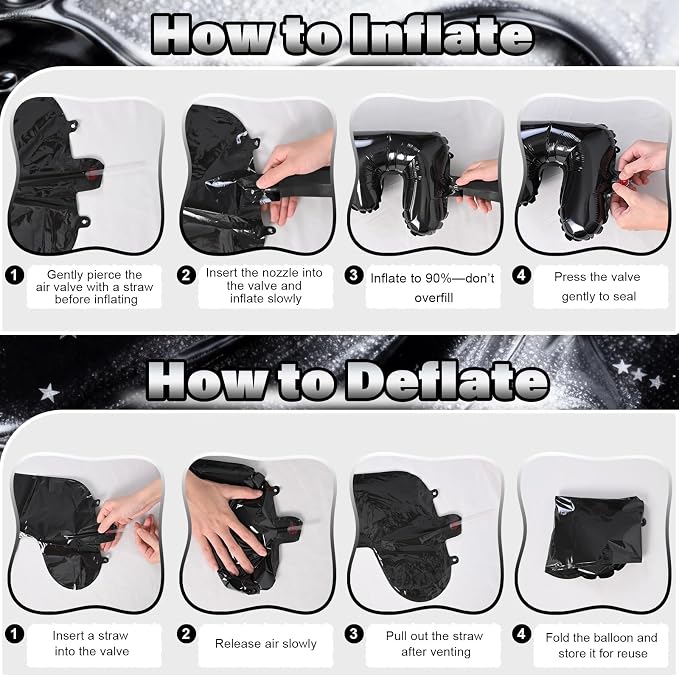 How to Inflate

1 Gently pierce the air valve with a straw before inflating

2 Insert the nozzle into the valve and inflate slowly

3 Inflate to 90%—don't overfill

4 Press the valve gently to seal

How to Deflate

1 Insert a straw into the valve

2 Release air slowly

3 Pull out the straw after venting

4 Fold the balloon and store it for reuse