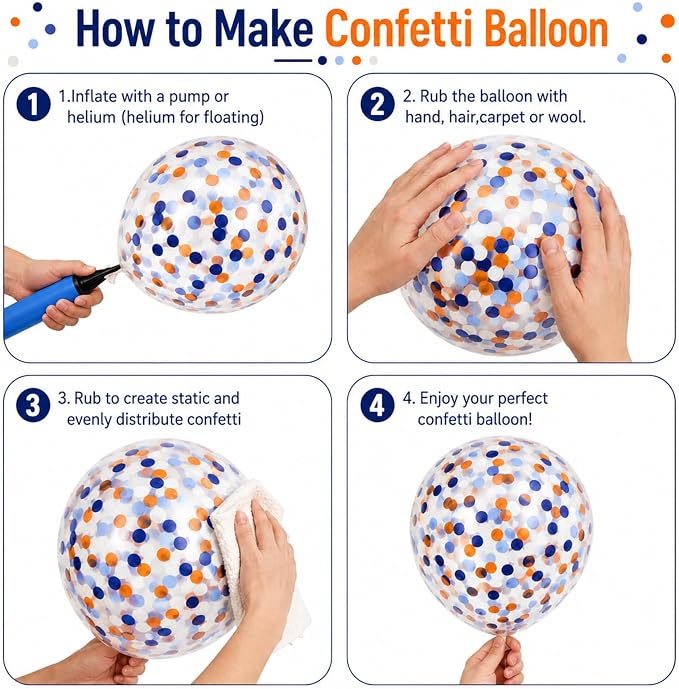 How to Make Confetti Balloon

1

1.Inflate with a pump or helium (helium for floating)

2

2. Rub the balloon with hand, hair,carpet or wool.

3

3. Rub to create static and evenly distribute confetti

4

4. Enjoy your perfect confetti balloon!