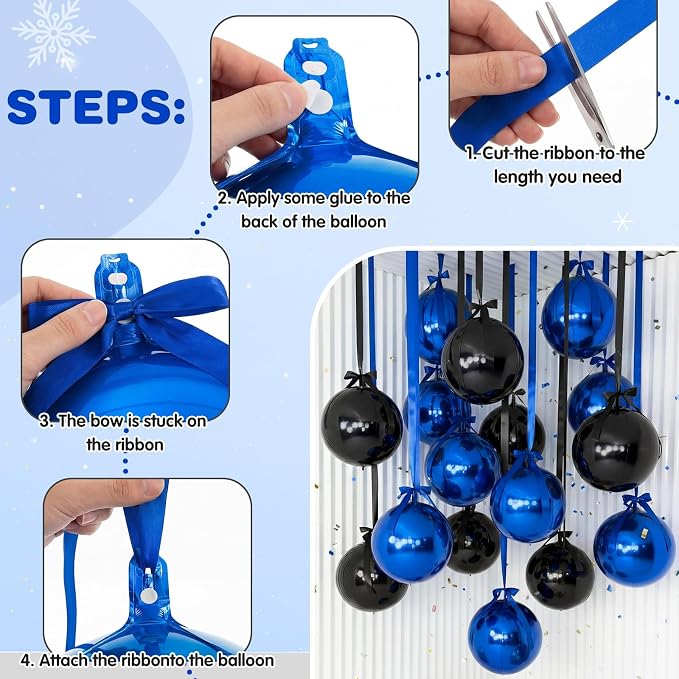 STEPS:

1. Cut the ribbon to the length you need

2. Apply some glue to the back of the balloon

3. The bow is stuck on the ribbon

4. Attach the ribbonto the balloon