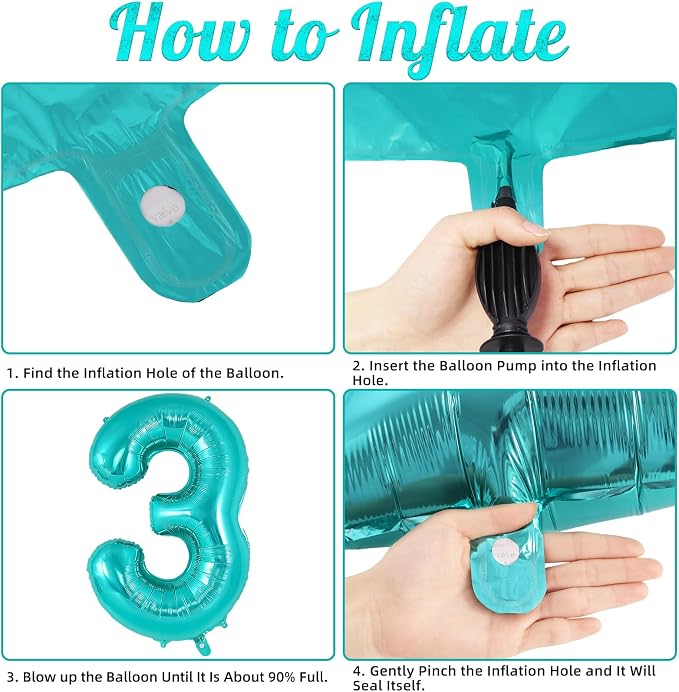 How to Inflate

valve

1. Find the Inflation Hole of the Balloon.

2. Insert the Balloon Pump into the Inflation Hole.

3. Blow up the Balloon Until It Is About 90% Full.

valve

4. Gently Pinch the Inflation Hole and It Will Seal Itself.