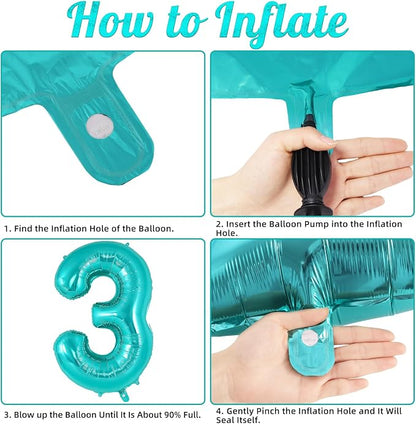 How to Inflate

1. Find the Inflation Hole of the Balloon.

2. Insert the Balloon Pump into the Inflation Hole.

3. Blow up the Balloon Until It Is About 90% Full.

4. Gently Pinch the Inflation Hole and It Will Seal Itself.