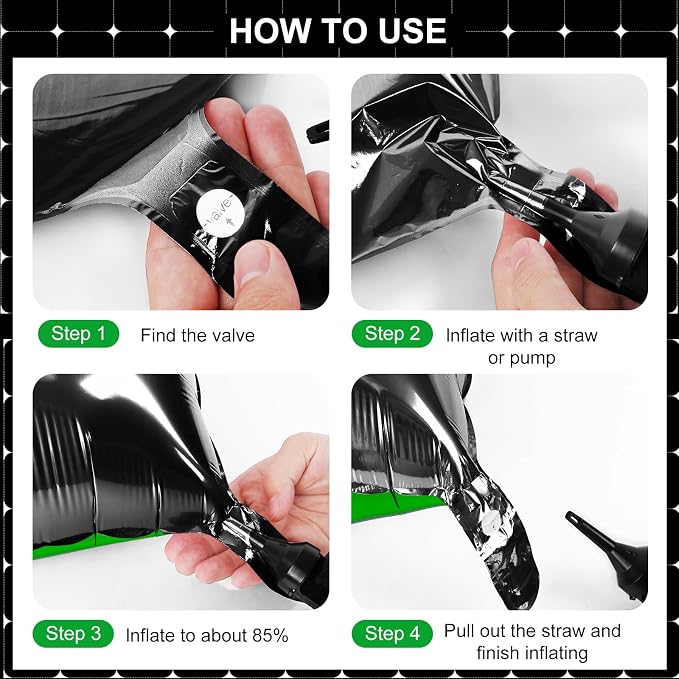 HOW TO USE

valve

Step 1 Find the valve

Step 2 Inflate with a straw or pump

Step 3 Inflate to about 85%

Step 4 Pull out the straw and finish inflating