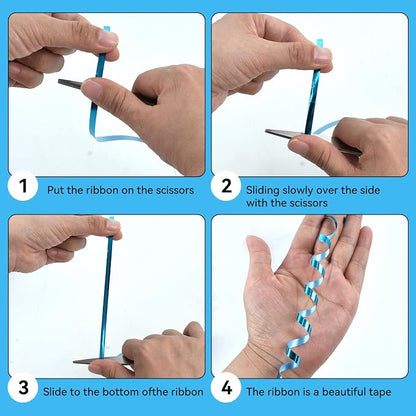 1 Put the ribbon on the scissors

2 Sliding slowly over the side with the scissors

3 Slide to the bottom ofthe ribbon

4 The ribbon is a beautiful tape