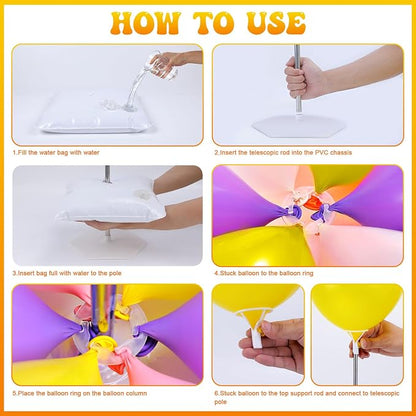 HOW TO USE

1.Fill the water bag with water

2.Insert the telescopic rod into the PVC chassis

3.Insert bag full with water to the pole

4.Stuck balloon to the balloon ring

5.Place the balloon ring on the balloon column

6.Stuck balloon to the top support rod and connect to telescopic pole