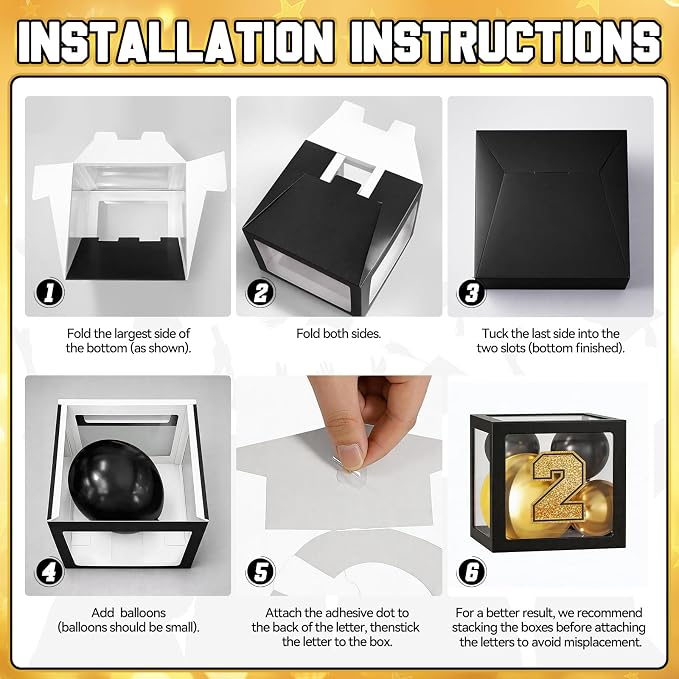 INSTALLATION INSTRUCTIONS

1
Fold the largest side of the bottom (as shown).

2
Fold both sides.

3
Tuck the last side into the two slots (bottom finished).

4
Add balloons (balloons should be small).

5
Attach the adhesive dot to the back of the letter, thenstick the letter to the box.

2

6
For a better result, we recommend stacking the boxes before attaching the letters to avoid misplacement.