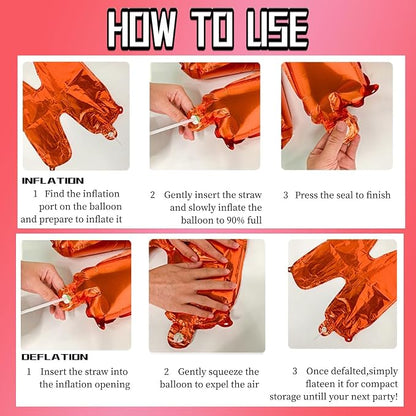 HOW TO USE

INFLATION

1 Find the inflation port on the balloon and prepare to inflate it

2 Gently insert the straw and slowly inflate the balloon to 90% full

3 Press the seal to finish

DEFLATION

1 Insert the straw into the inflation opening

2 Gently squeeze the balloon to expel the air

3 Once defalted,simply flateen it for compact storage untill your next party!