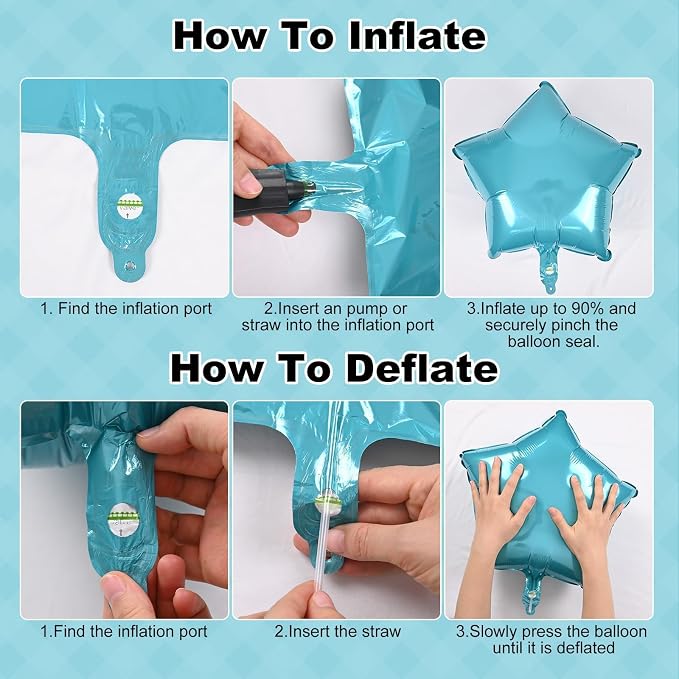 How To Inflate

1. Find the inflation port

2.Insert an pump or straw into the inflation port

3.Inflate up to 90% and securely pinch the balloon seal.

How To Deflate

1.Find the inflation port

2.Insert the straw

3.Slowly press the balloon until it is deflated