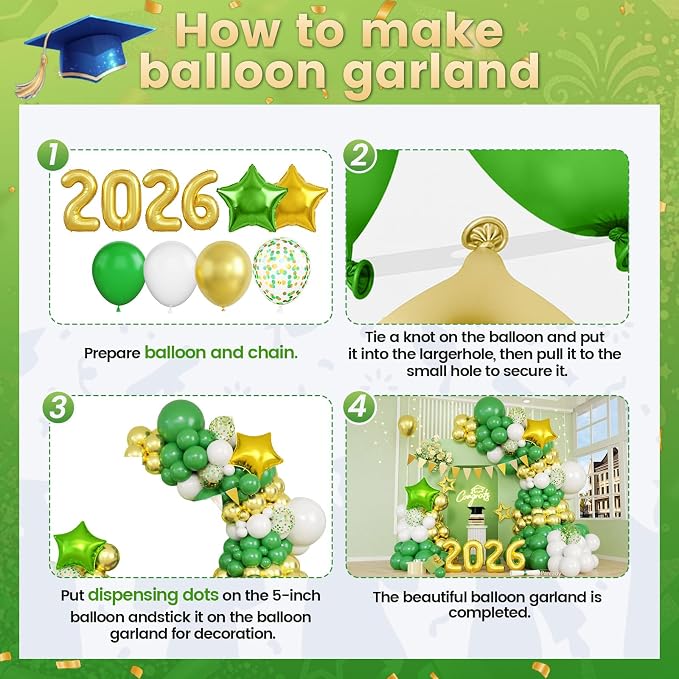 How to make balloon garland

1

2026

Prepare balloon and chain.

2

Tie a knot on the balloon and put it into the largerhole, then pull it to the small hole to secure it.

3

Put dispensing dots on the 5-inch balloon andstick it on the balloon garland for decoration.

4

Congrats

2026

The beautiful balloon garland is completed.