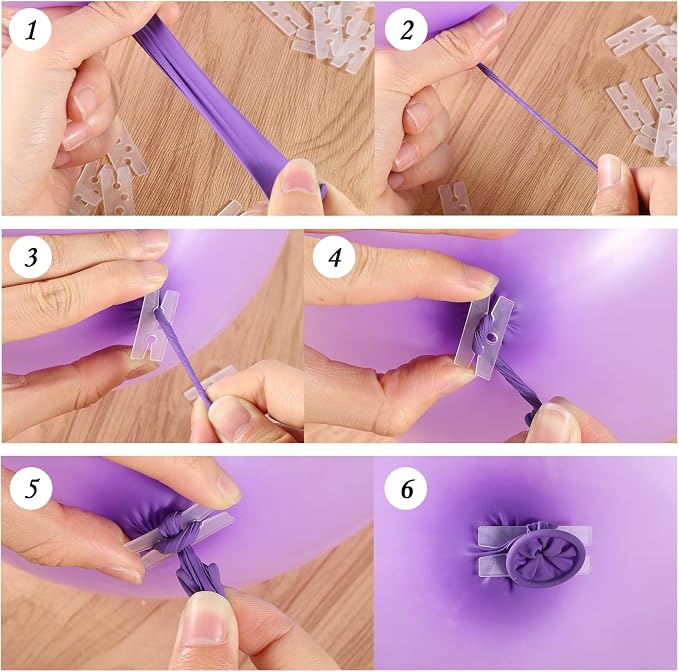 1

2

3

4

5

6