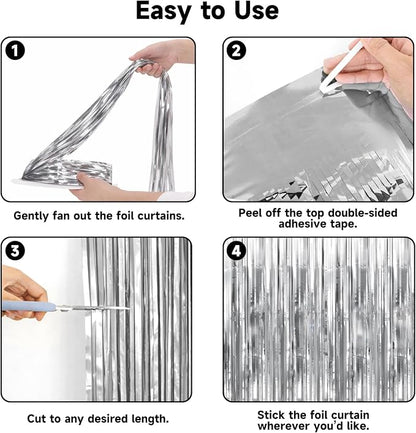 Easy to Use

1

Gently fan out the foil curtains.

2

Peel off the top double-sided adhesive tape.

3

Cut to any desired length.

4

Stick the foil curtain wherever you'd like.