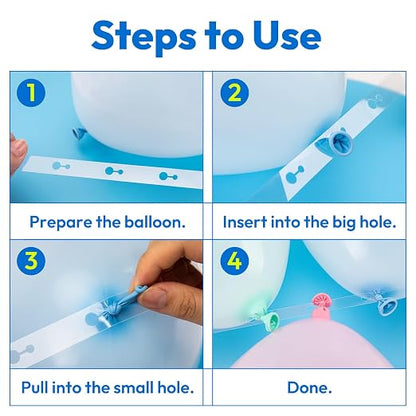 Steps to Use

1

Prepare the balloon.

2

Insert into the big hole.

3

Pull into the small hole.

4

Done.