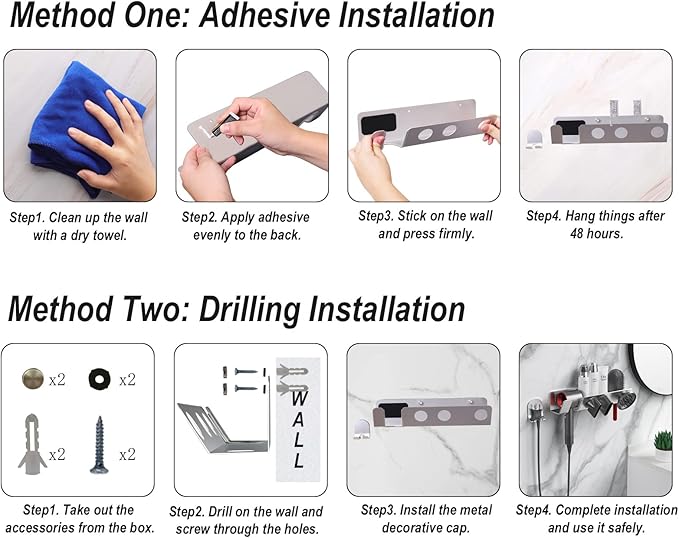 Method One: Adhesive Installation

Step1. Clean up the wall with a dry towel.

Step2. Apply adhesive evenly to the back.

Step3. Stick on the wall and press firmly.

Step4. Hang things after 48 hours.

Method Two: Drilling Installation

x2 x2 x2 x2

WALL

Step1. Take out the accessories from the box.

Step2. Drill on the wall and screw through the holes.

Step3. Install the metal decorative cap.

Step4. Complete installation and use it safely.