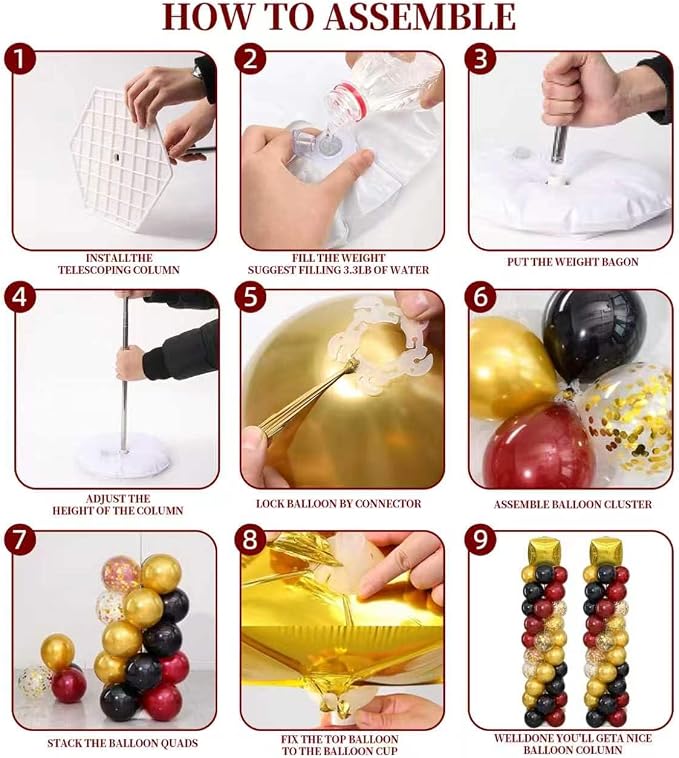 HOW TO ASSEMBLE

1
INSTALLTHE TELESCOPING COLUMN

2
FILL THE WEIGHT SUGGEST FILLING 3.3LB OF WATER

3
PUT THE WEIGHT BAGON

4
ADJUST THE HEIGHT OF THE COLUMN

5
LOCK BALLOON BY CONNECTOR

6
ASSEMBLE BALLOON CLUSTER

7
STACK THE BALLOON QUADS

8
FIX THE TOP BALLOON TO THE BALLOON CUP

9
WELLDONE YOU'LL GETA NICE BALLOON COLUMN