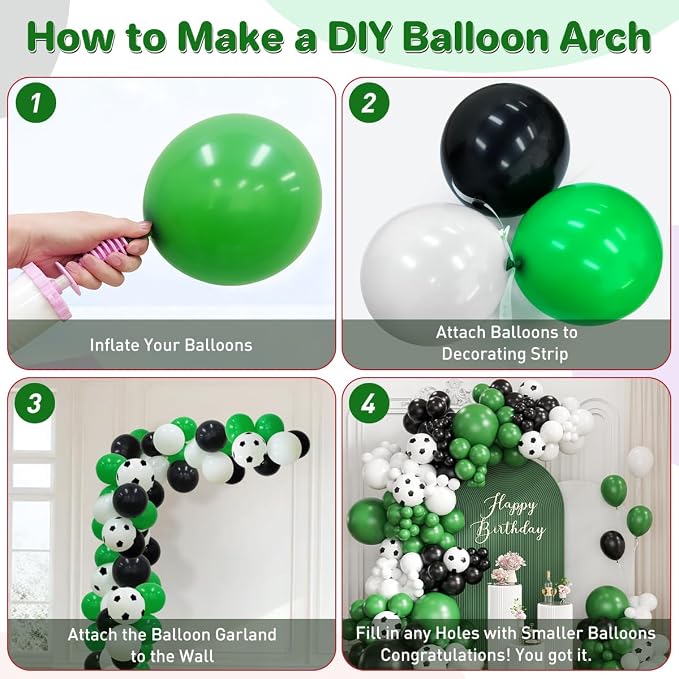 How to Make a DIY Balloon Arch

1

Inflate Your Balloons

2

Attach Balloons to Decorating Strip

3

Attach the Balloon Garland to the Wall

4

Happy Birthday

Fill in any Holes with Smaller Balloons Congratulations! You got it.