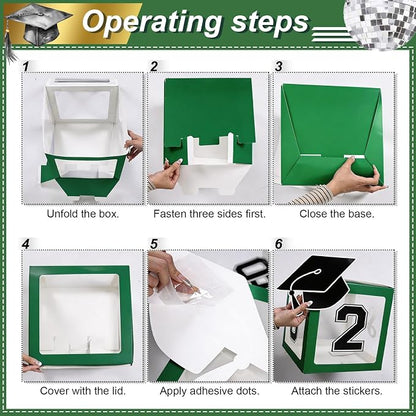 Operating steps

1

Unfold the box.

2

Fasten three sides first.

3

Close the base.

4

Cover with the lid.

5

Apply adhesive dots.

6

2

Attach the stickers.