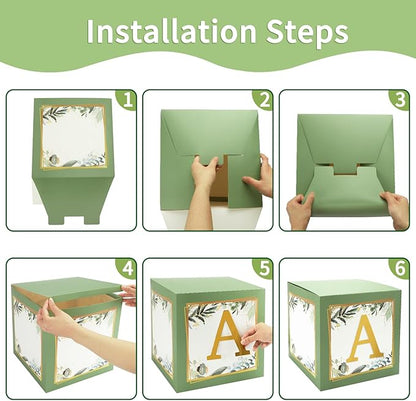 Installation Steps

1

2

3

4

5

A

6

A