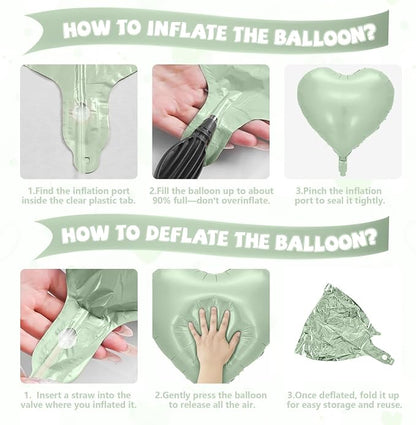 HOW TO INFLATE THE BALLOON?

1.Find the inflation port inside the clear plastic tab.

2.Fill the balloon up to about 90% full—don't overinflate.

3.Pinch the inflation port to seal it tightly.

HOW TO DEFLATE THE BALLOON?

1. Insert a straw into the valve where you inflated it.

2.Gently press the balloon to release all the air.

3.Once deflated, fold it up for easy storage and reuse.