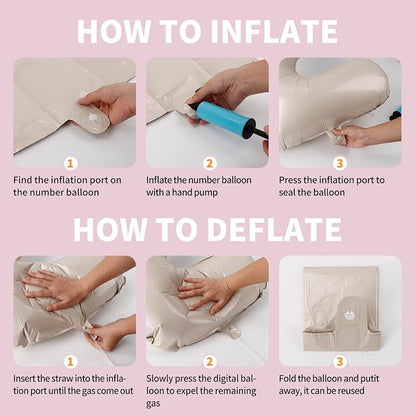 HOW TO INFLATE

1

Find the inflation port on the number balloon

2

Inflate the number balloon with a hand pump

3

Press the inflation port to seal the balloon

HOW TO DEFLATE

1

Insert the straw into the inflation port until the gas come out

2

Slowly press the digital balloon to expel the remaining gas

3

Fold the balloon and putit away, it can be reused