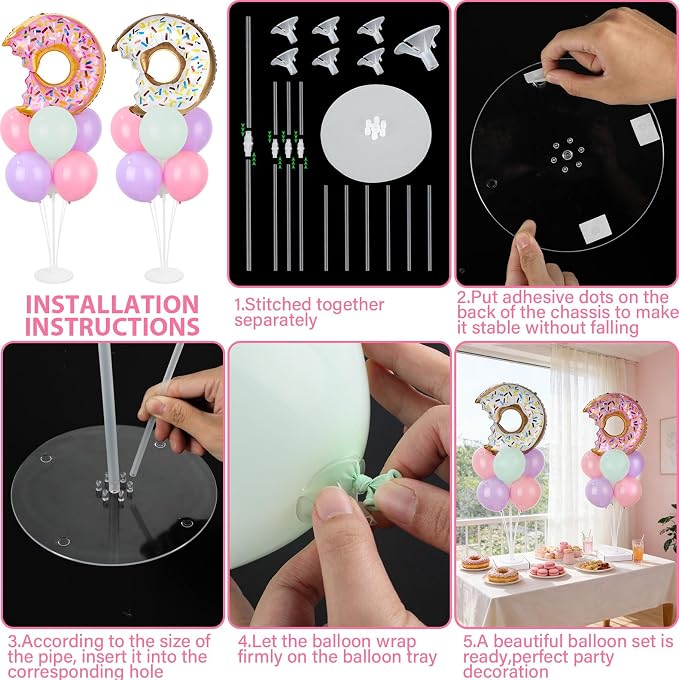 INSTALLATION INSTRUCTIONS

1.Stitched together separately

2.Put adhesive dots on the back of the chassis to make it stable without falling

3.According to the size of the pipe, insert it into the corresponding hole

4.Let the balloon wrap firmly on the balloon tray

5.A beautiful balloon set is ready,perfect party decoration