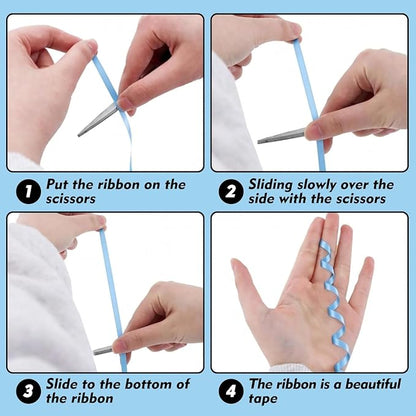 1 Put the ribbon on the scissors

2 Sliding slowly over the side with the scissors

3 Slide to the bottom of the ribbon

4 The ribbon is a beautiful tape