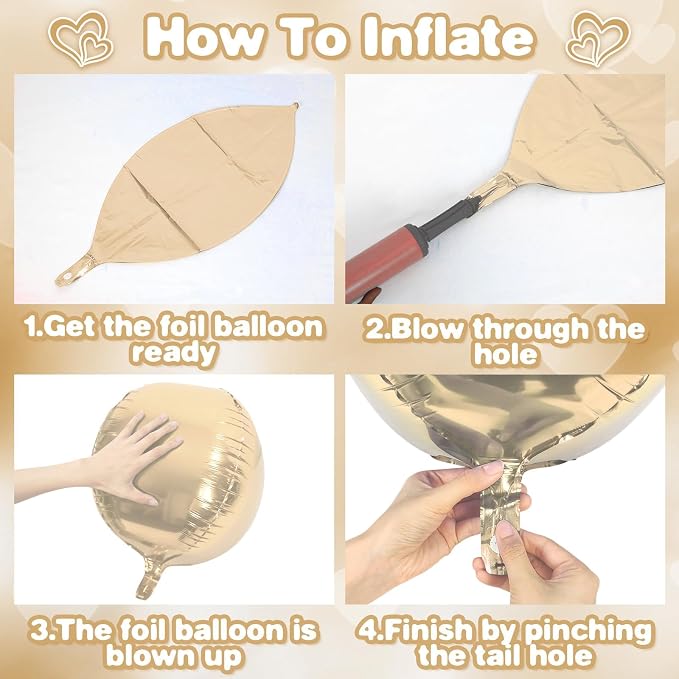 How To Inflate

1.Get the foil balloon ready

2.Blow through the hole

3.The foil balloon is blown up

4.Finish by pinching the tail hole