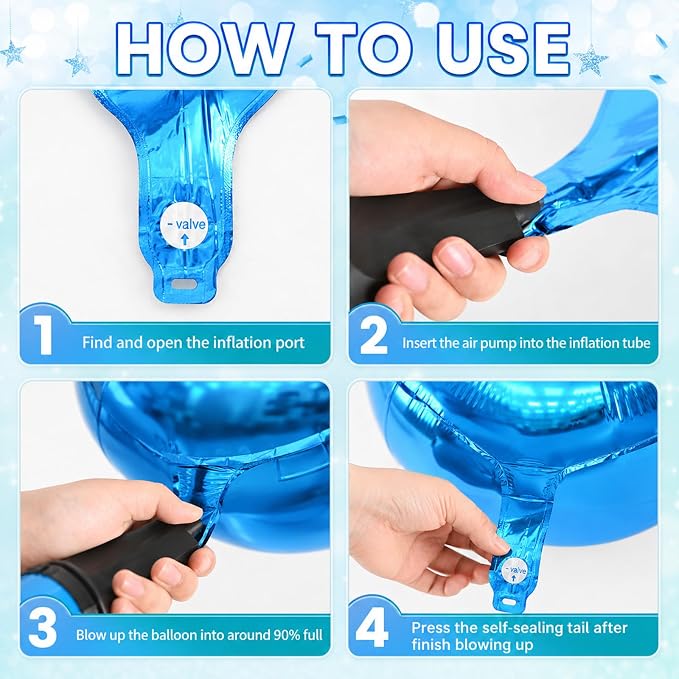 HOW TO USE

- valve

1 Find and open the inflation port

2 Insert the air pump into the inflation tube

3 Blow up the balloon into around 90% full

- valve

4 Press the self-sealing tail after finish blowing up